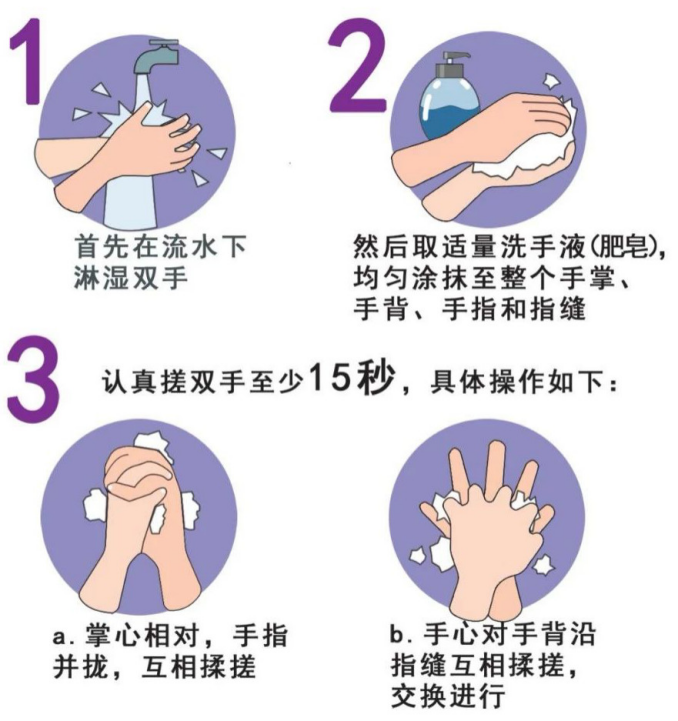 1

首先在流水下淋湿双手

2

然后取适量洗手液(肥皂)，均匀涂抹至整个手掌、手背、手指和指缝

3

认真搓双手至少15秒，具体操作如下：

a. 掌心相对，手指并拢，互相揉搓

b. 手心对手背沿指缝互相揉搓，交换进行